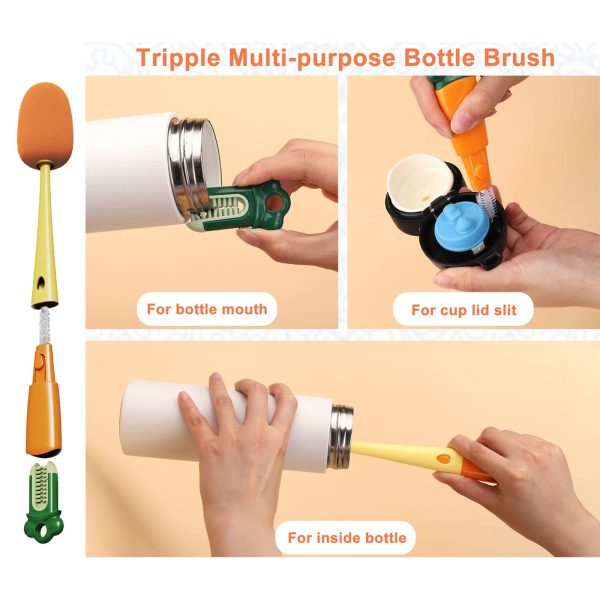 Tripple Multi-purpose Bottle Brush

For bottle mouth

For cup lid slit

For inside bottle